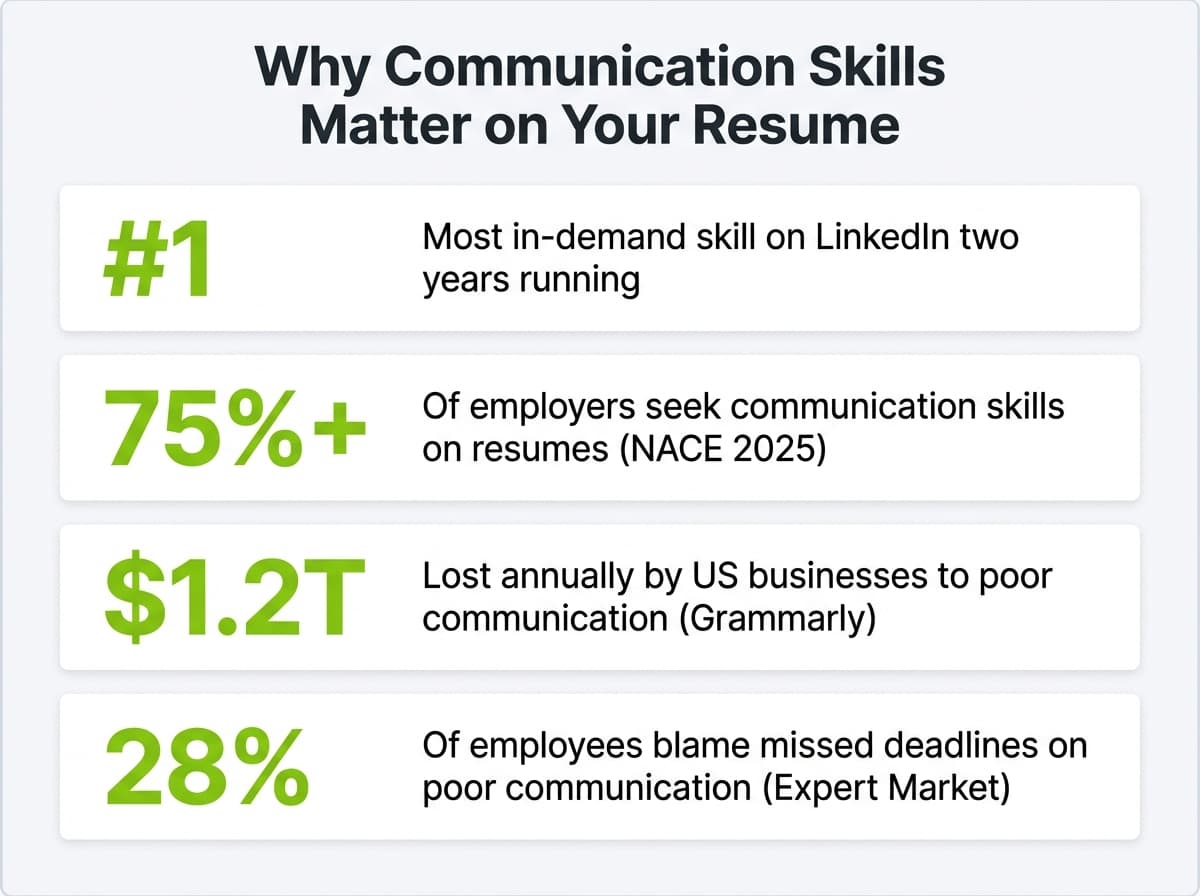 Why Communication Skills Matter on Your Resume

#1
Most in-demand skill on LinkedIn two years running

75%+
Of employers seek communication skills on resumes (NACE 2025)

$1.2T
Lost annually by US businesses to poor communication (Grammarly)

28%
Of employees blame missed deadlines on poor communication (Expert Market)