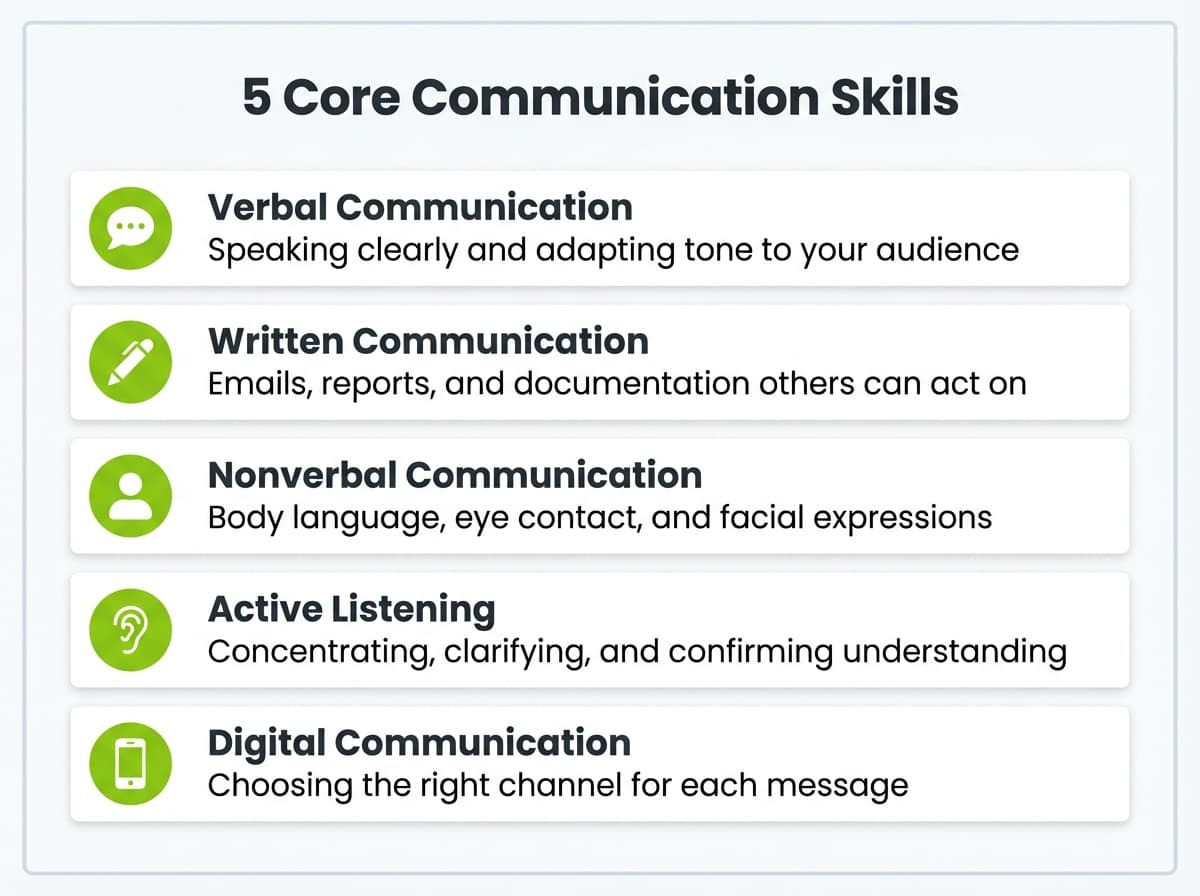 5 Core Communication Skills

Verbal Communication
Speaking clearly and adapting tone to your audience

Written Communication
Emails, reports, and documentation others can act on

Nonverbal Communication
Body language, eye contact, and facial expressions

Active Listening
Concentrating, clarifying, and confirming understanding

Digital Communication
Choosing the right channel for each message