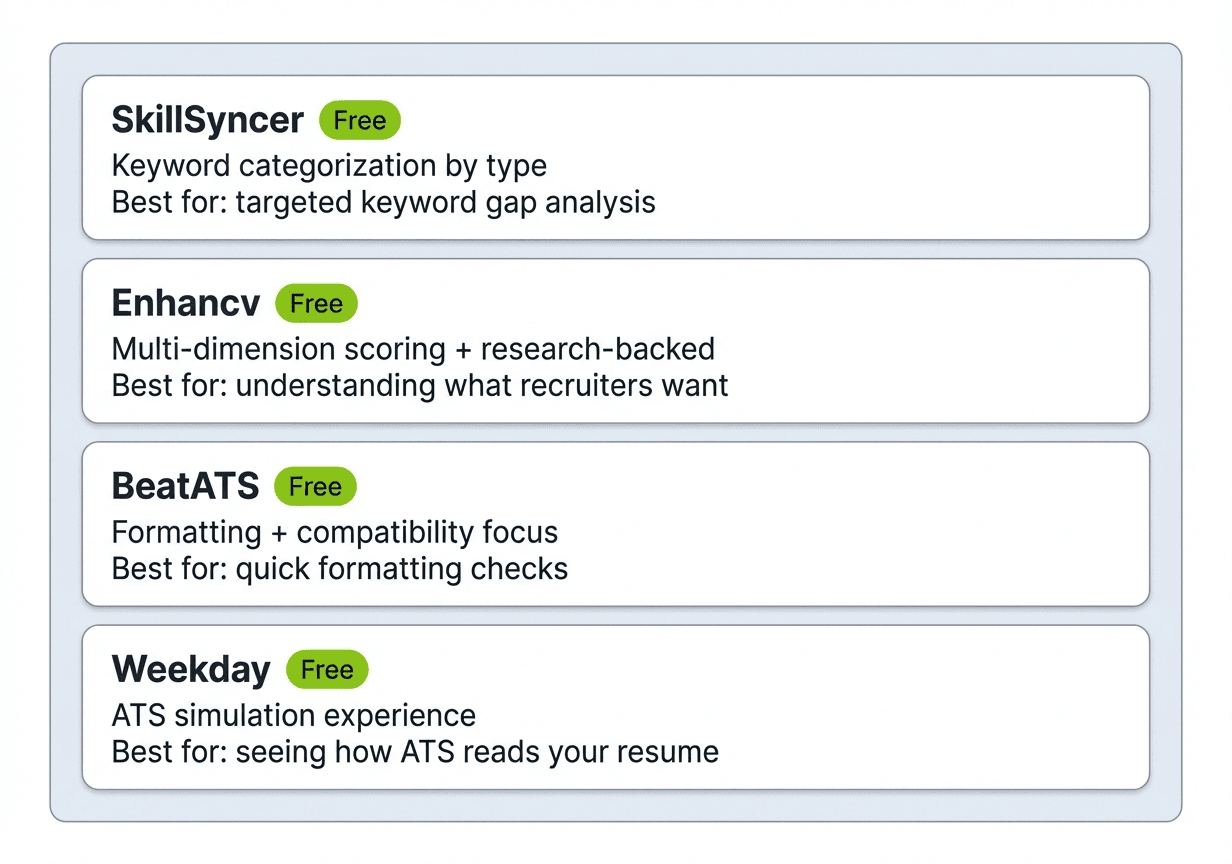 SkillSyncer Free
Keyword categorization by type
Best for: targeted keyword gap analysis

Enhancv Free
Multi-dimension scoring + research-backed
Best for: understanding what recruiters want

BeatATS Free
Formatting + compatibility focus
Best for: quick formatting checks

Weekday Free
ATS simulation experience
Best for: seeing how ATS reads your resume